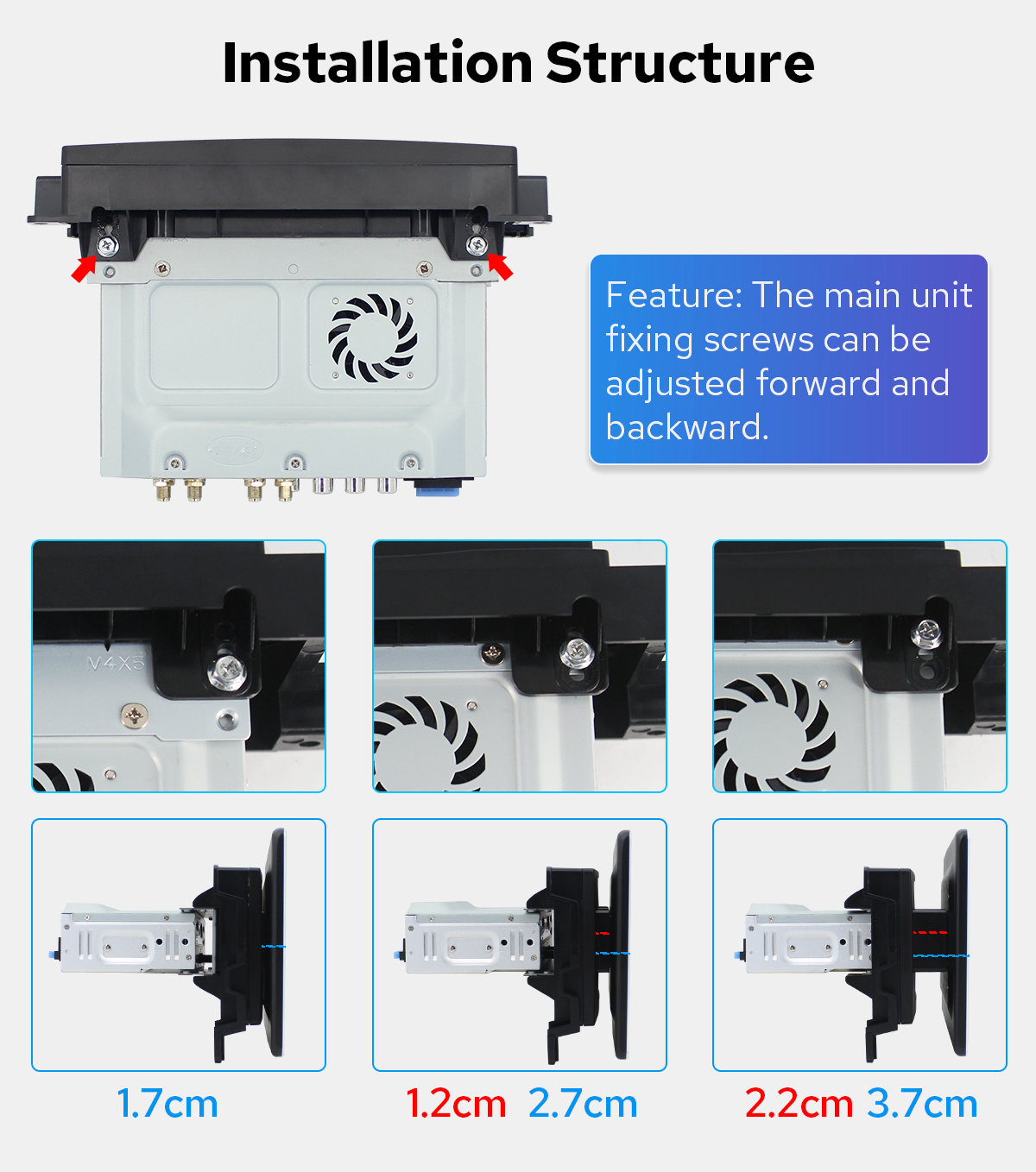 Installation Structure

Feature: The main unit fixing screws can be adjusted forward and backward.

V4X5

1.7cm

1.2cm 2.7cm

2.2cm 3.7cm